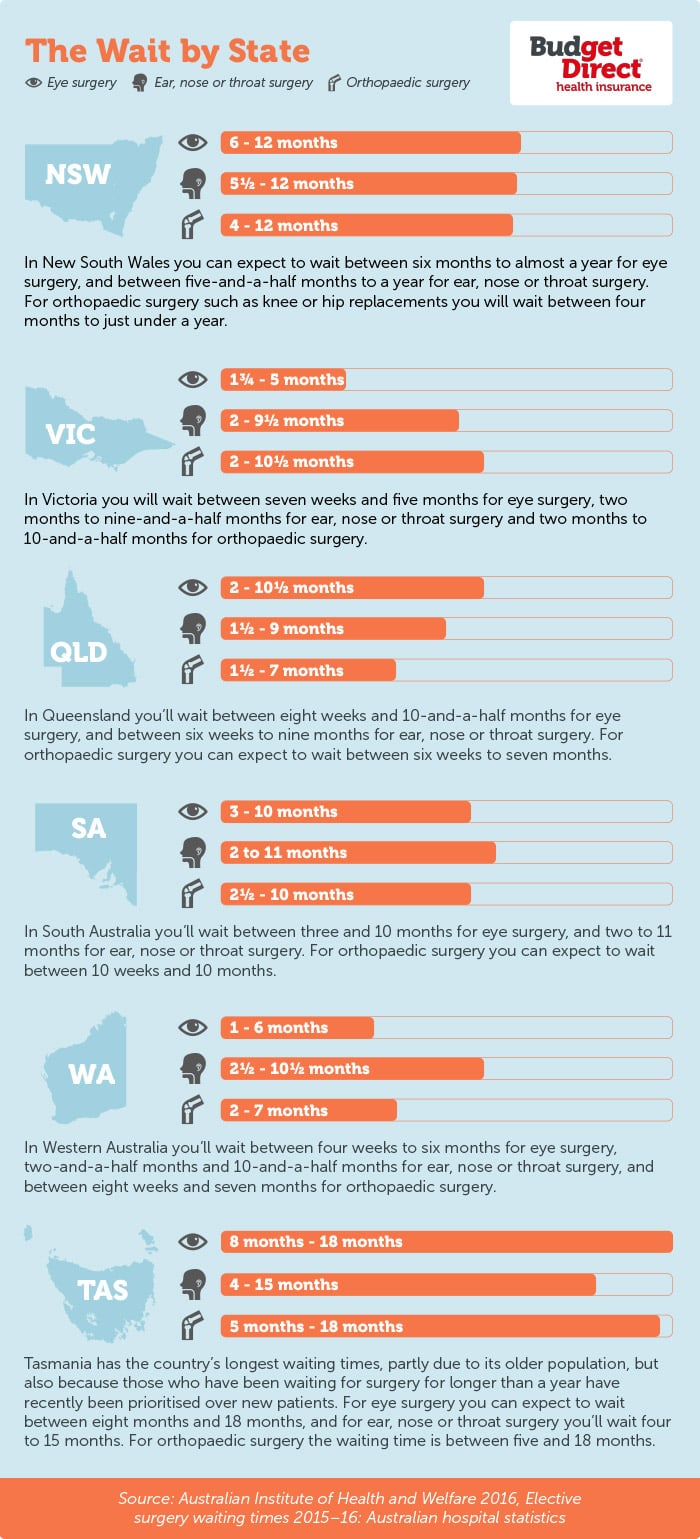 The Wait by State

Eye surgery Ear, nose or throat surgery Orthopaedic surgery

Budget Direct health insurance

NSW

6 - 12 months

5½ - 12 months

4 - 12 months

In New South Wales you can expect to wait between six months to almost a year for eye surgery, and between five-and-a-half months to a year for ear, nose or throat surgery. For orthopaedic surgery such as knee or hip replacements you will wait between four months to just under a year.

VIC

1¾ - 5 months

2 - 9½ months

2 - 10½ months

In Victoria you will wait between seven weeks and five months for eye surgery, two months to nine-and-a-half months for ear, nose or throat surgery and two months to 10-and-a-half months for orthopaedic surgery.

QLD

2 - 10½ months

1½ - 9 months

1½ - 7 months

In Queensland you'll wait between eight weeks and 10-and-a-half months for eye surgery, and between six weeks to nine months for ear, nose or throat surgery. For orthopaedic surgery you can expect to wait between six weeks to seven months.

SA

3 - 10 months

2 to 11 months

2½ - 10 months

In South Australia you'll wait between three and 10 months for eye surgery, and two to 11 months for ear, nose or throat surgery. For orthopaedic surgery you can expect to wait between 10 weeks and 10 months.

WA

1 - 6 months

2½ - 10½ months

2 - 7 months

In Western Australia you'll wait between four weeks to six months for eye surgery, two-and-a-half months and 10-and-a-half months for ear, nose or throat surgery, and between eight weeks and seven months for orthopaedic surgery.

TAS

8 months - 18 months

4 - 15 months

5 months - 18 months

Tasmania has the country's longest waiting times, partly due to its older population, but also because those who have been waiting for surgery for longer than a year have recently been prioritised over new patients. For eye surgery you can expect to wait between eight months and 18 months, and for ear, nose or throat surgery you'll wait four to 15 months. For orthopaedic surgery the waiting time is between five and 18 months.

Source: Australian Institute of Health and Welfare 2016, Elective surgery waiting times 2015–16: Australian hospital statistics